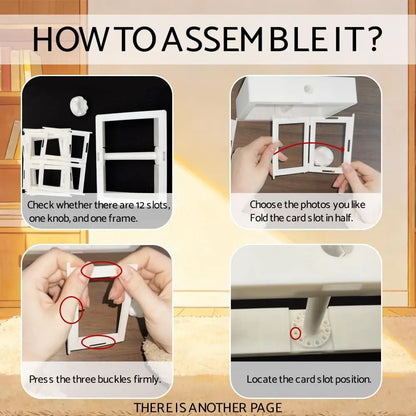 HOW TO ASSEMBLE IT?

Check whether there are 12 slots, one knob, and one frame.

Choose the photos you like Fold the card slot in half.

Press the three buckles firmly.

Locate the card slot position.

THERE IS ANOTHER PAGE